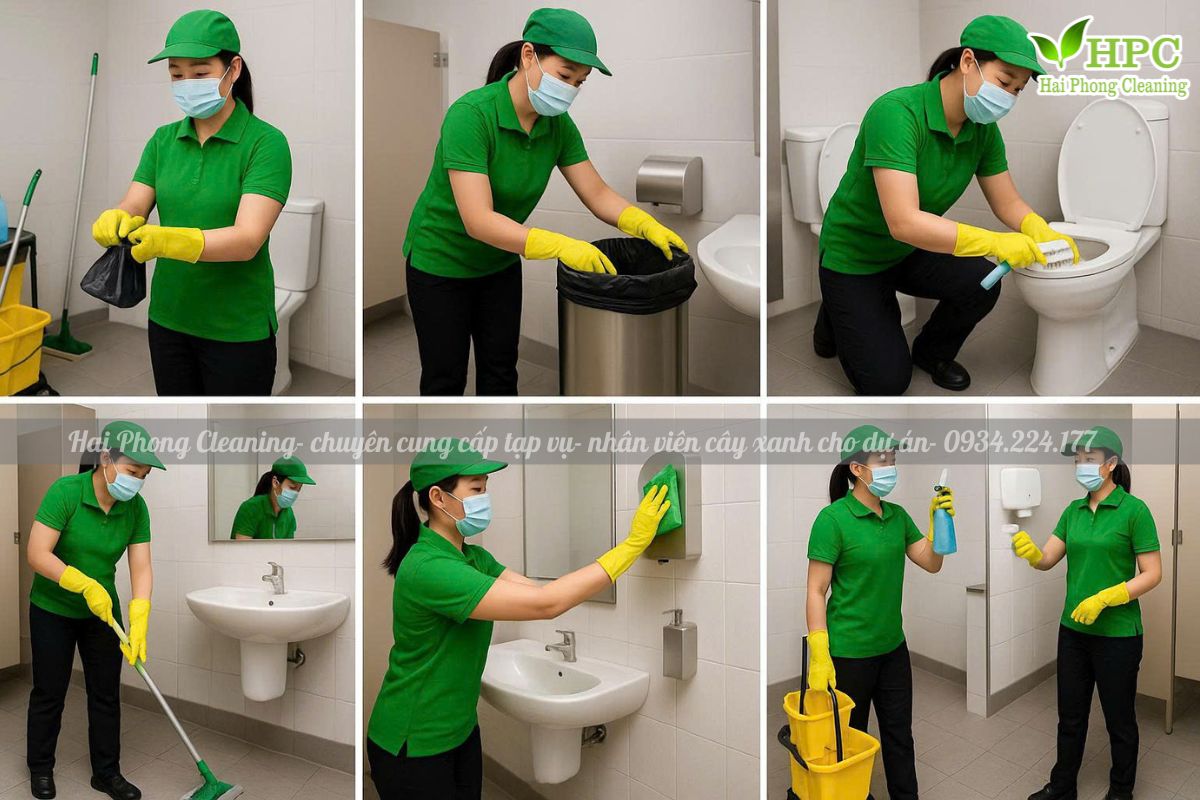 HPC
Hai Phong Cleaning

Hai Phong Cleaning- chuyên cung cấp tạp vụ- nhân viên cây xanh cho dự án- 0934.224.177